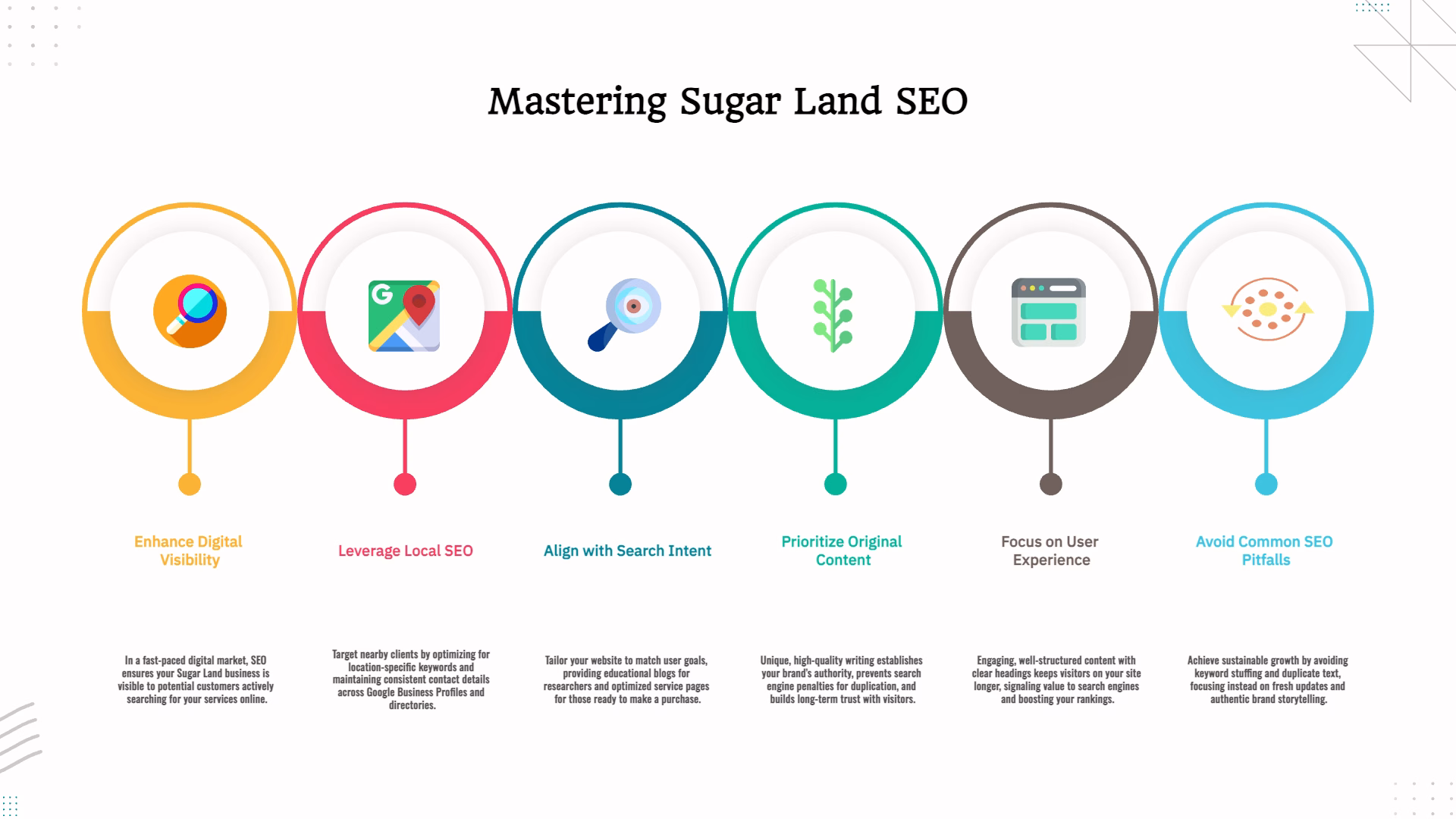 Mastering Sugar Land SEO

Enhance Digital Visibility

In a fast-paced digital market, SEO ensures your Sugar Land business is visible to potential customers actively searching for your services online.

Leverage Local SEO

Target nearby clients by optimizing for location-specific keywords and maintaining consistent contact details across Google Business Profiles and directories.

Align with Search Intent

Tailor your website to match user goals, providing educational blogs for researchers and optimized service pages for those ready to make a purchase.

Prioritize Original Content

Unique, high-quality writing establishes your brand's authority, prevents search engine penalties for duplication, and builds long-term trust with visitors.

Focus on User Experience

Engaging, well-structured content with clear headings keeps visitors on your site longer, signaling value to search engines and boosting your rankings.

Avoid Common SEO Pitfalls

Achieve sustainable growth by avoiding keyword stuffing and duplicate text, focusing instead on fresh updates and authentic brand storytelling.