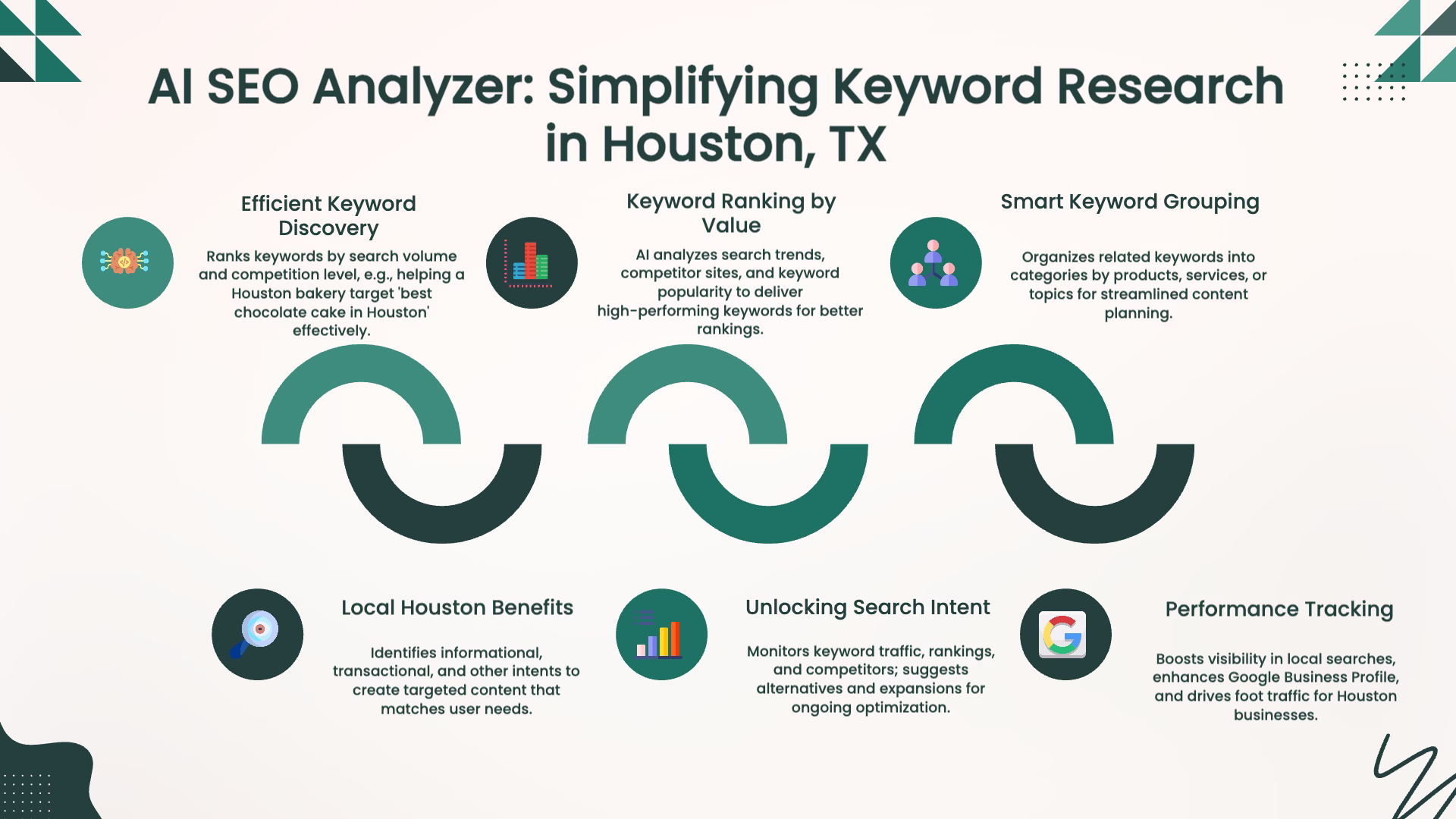 AI SEO Analyzer: Simplifying Keyword Research in Houston, TX

Efficient Keyword Discovery

Ranks keywords by search volume and competition level, e.g., helping a Houston bakery target 'best chocolate cake in Houston' effectively.

Keyword Ranking by Value

AI analyzes search trends, competitor sites, and keyword popularity to deliver high-performing keywords for better rankings.

Smart Keyword Grouping

Organizes related keywords into categories by products, services, or topics for streamlined content planning.

Local Houston Benefits

Identifies informational, transactional, and other intents to create targeted content that matches user needs.

Unlocking Search Intent

Monitors keyword traffic, rankings, and competitors; suggests alternatives and expansions for ongoing optimization.

Performance Tracking

Boosts visibility in local searches, enhances Google Business Profile, and drives foot traffic for Houston businesses.