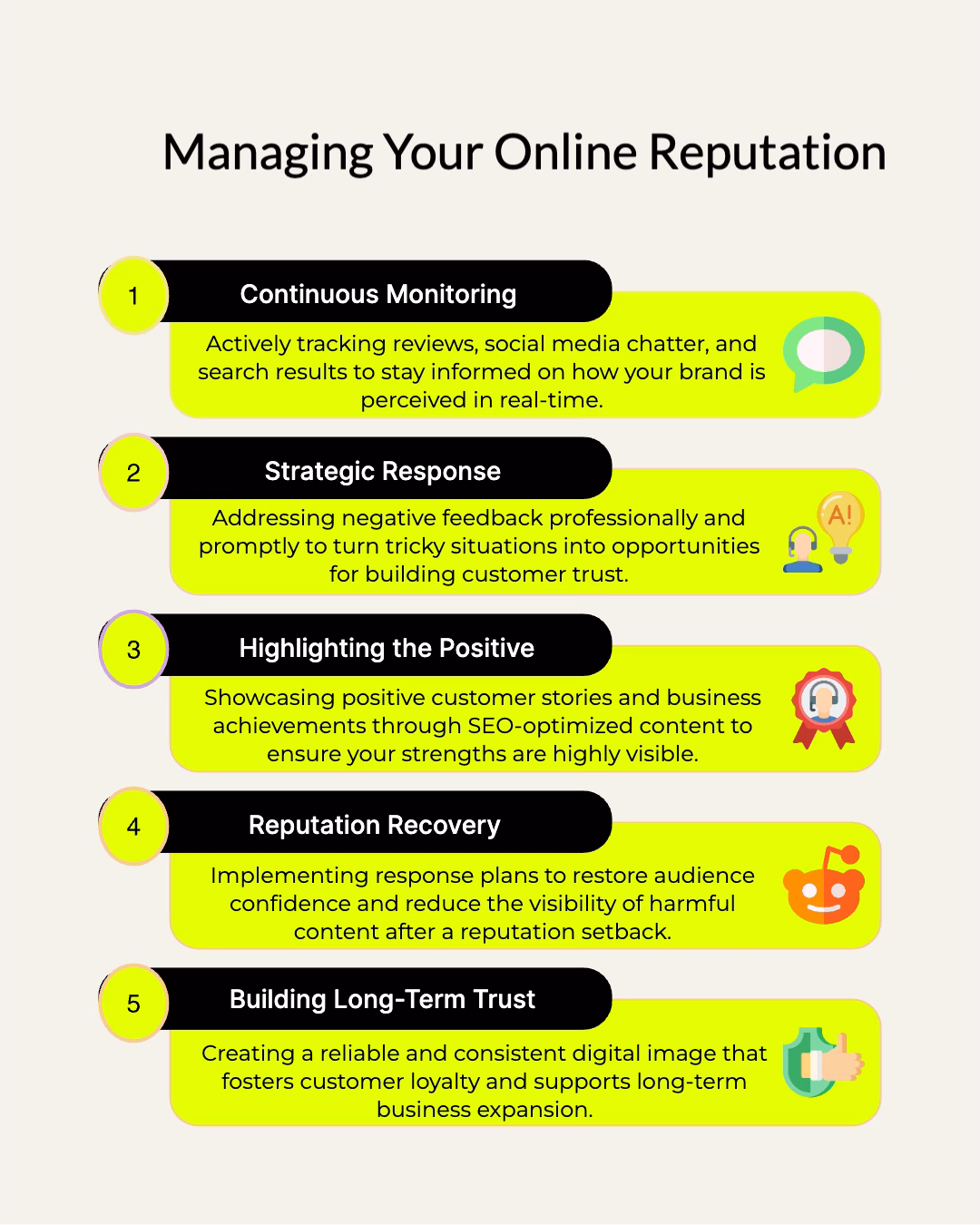 Managing Your Online Reputation

1

Continuous Monitoring

Actively tracking reviews, social media chatter, and search results to stay informed on how your brand is perceived in real-time.

2

Strategic Response

Addressing negative feedback professionally and promptly to turn tricky situations into opportunities for building customer trust.

A!

3

Highlighting the Positive

Showcasing positive customer stories and business achievements through SEO-optimized content to ensure your strengths are highly visible.

4

Reputation Recovery

Implementing response plans to restore audience confidence and reduce the visibility of harmful content after a reputation setback.

5

Building Long-Term Trust

Creating a reliable and consistent digital image that fosters customer loyalty and supports long-term business expansion.